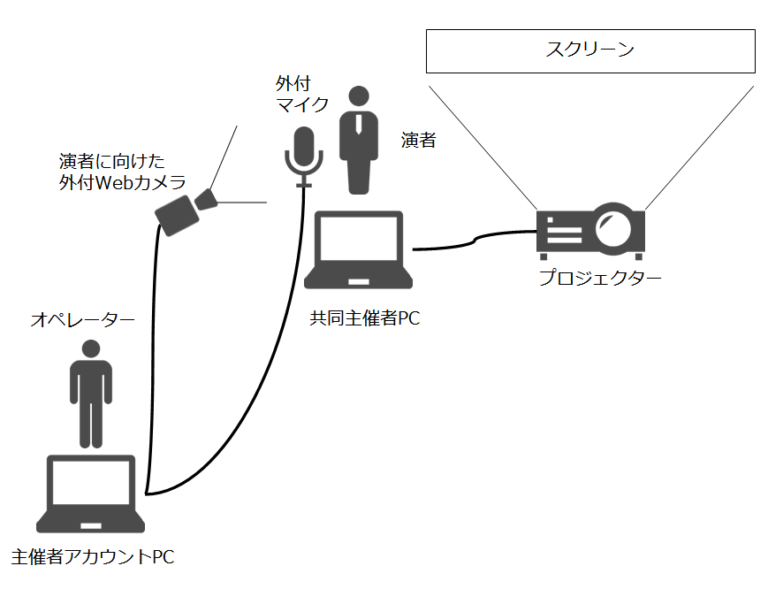 スクリーン

外付
マイク

演者

演者に向けた
外付Webカメラ

プロジェクター

共同主催者PC

オペレーター

主催者アカウントPC